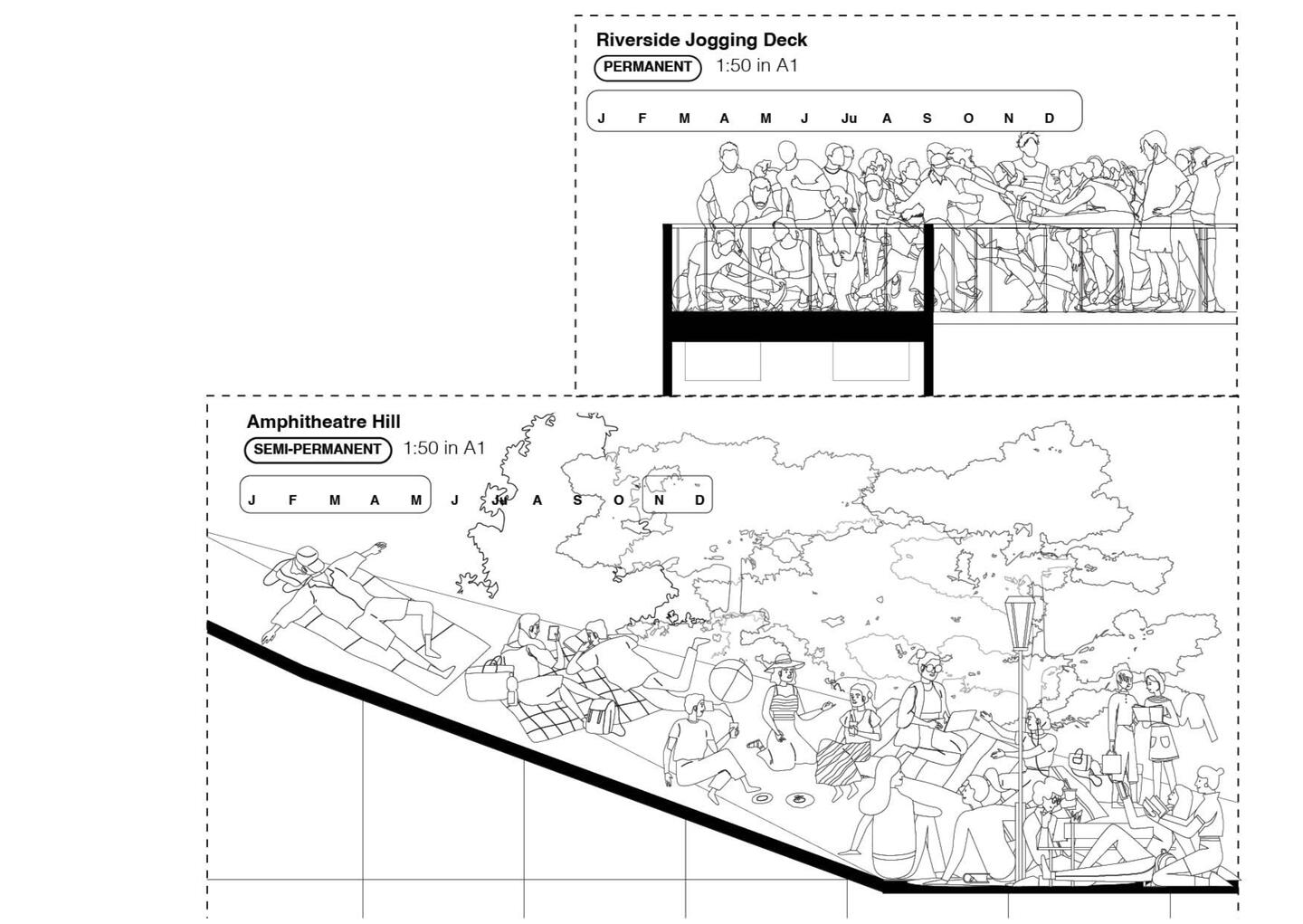 Riverside Jogging Deck
PERMANENT 1:50 in A1
J F M A M J Ju A S O N D

Amphitheatre Hill
SEMI-PERMANENT 1:50 in A1
J F M A M J Ju A S O N D