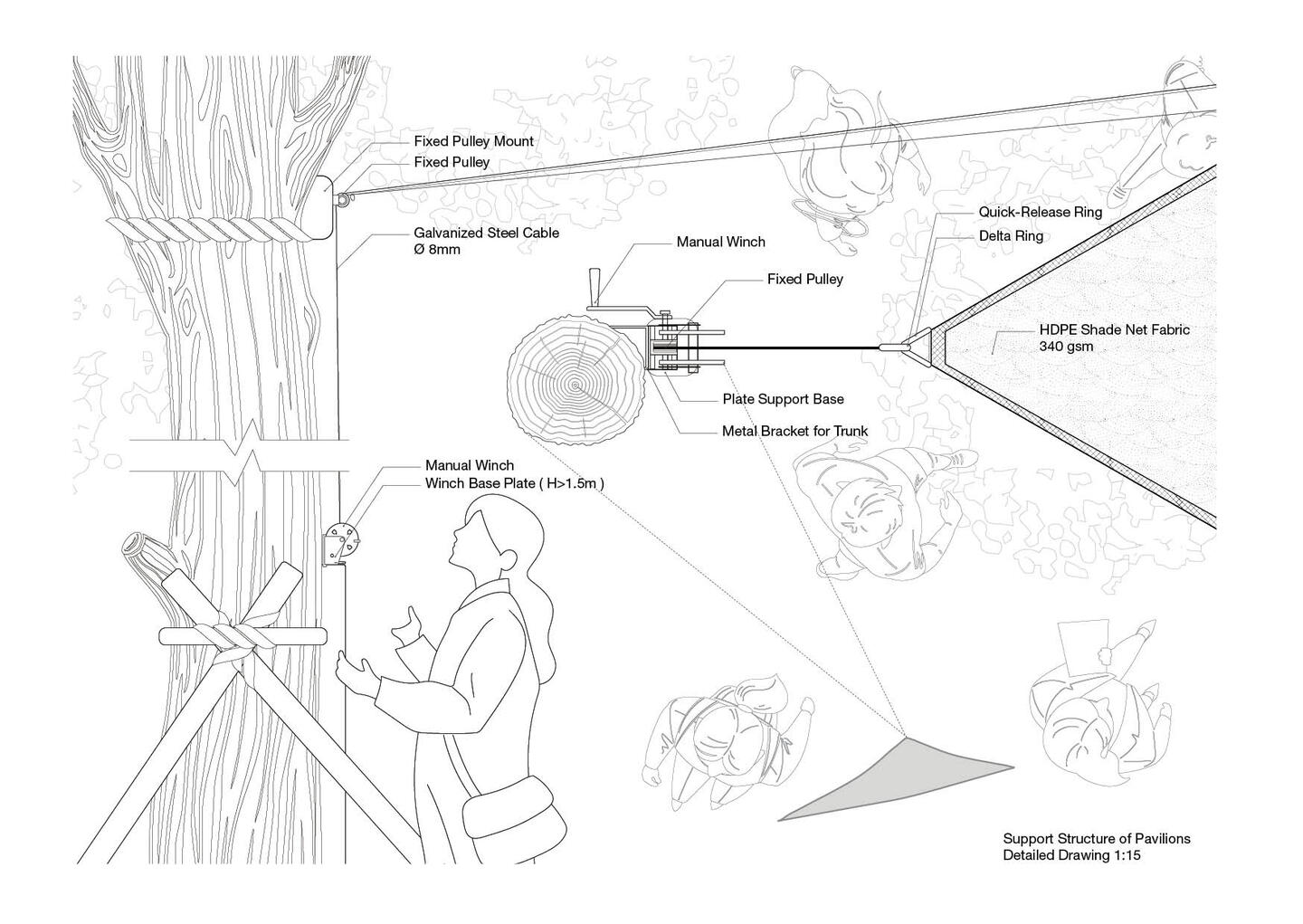 Fixed Pulley Mount
Fixed Pulley
Galvanized Steel Cable
Ø 8mm

Manual Winch
Fixed Pulley

Quick-Release Ring
Delta Ring

HDPE Shade Net Fabric
340 gsm

Plate Support Base
Metal Bracket for Trunk

Manual Winch
Winch Base Plate ( H>1.5m )

Support Structure of Pavilions
Detailed Drawing 1:15